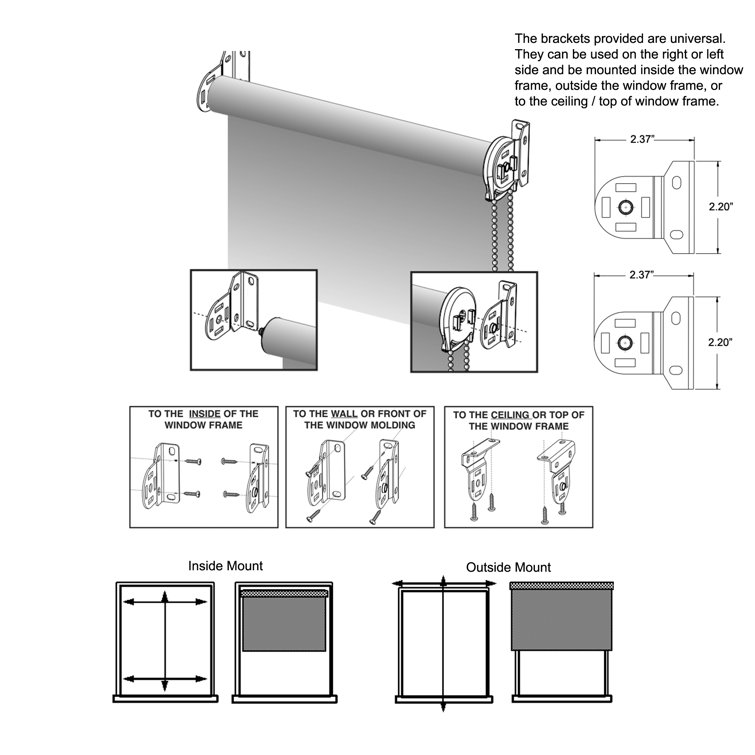 The brackets provided are universal. They can be used on the right or left side and be mounted inside the window frame, outside the window frame, or to the ceiling / top of window frame.

2.37"
2.20"

2.37"
2.20"

TO THE INSIDE OF THE WINDOW FRAME

TO THE WALL OR FRONT OF THE WINDOW MOLDING

TO THE CEILING OR TOP OF THE WINDOW FRAME

Inside Mount

Outside Mount